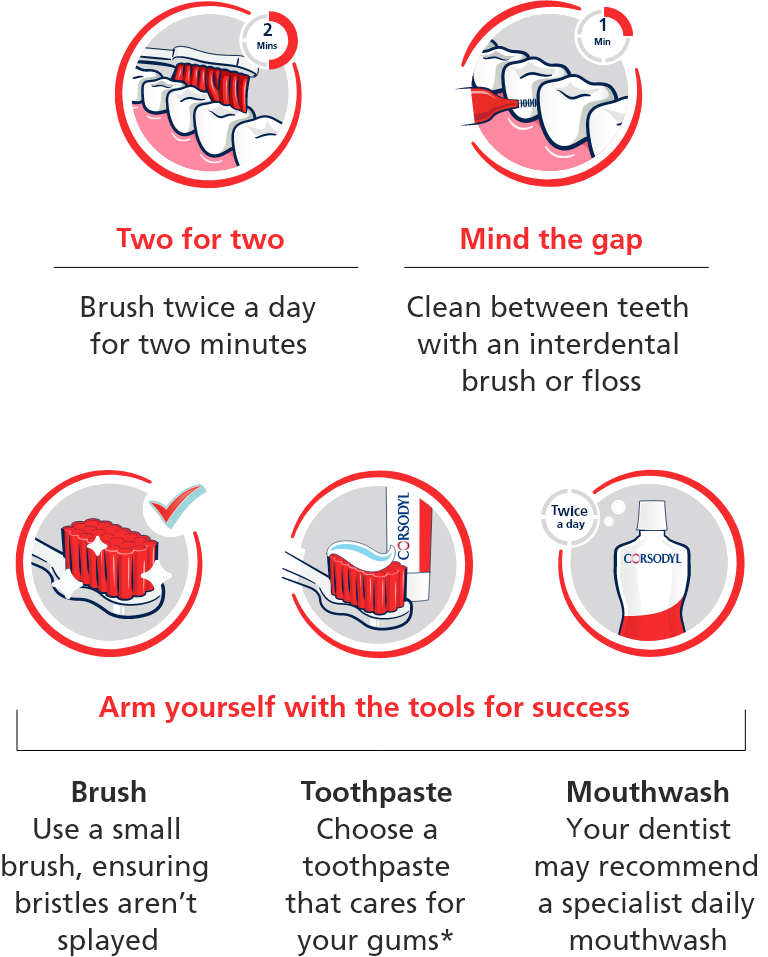 2 Mins

1 Min

Two for two

Brush twice a day for two minutes

Mind the gap

Clean between teeth with an interdental brush or floss

CORSODYL

Twice a day

CORSODYL

Arm yourself with the tools for success

Brush
Use a small brush, ensuring bristles aren't splayed

Toothpaste
Choose a toothpaste that cares for your gums*

Mouthwash
Your dentist may recommend a specialist daily mouthwash